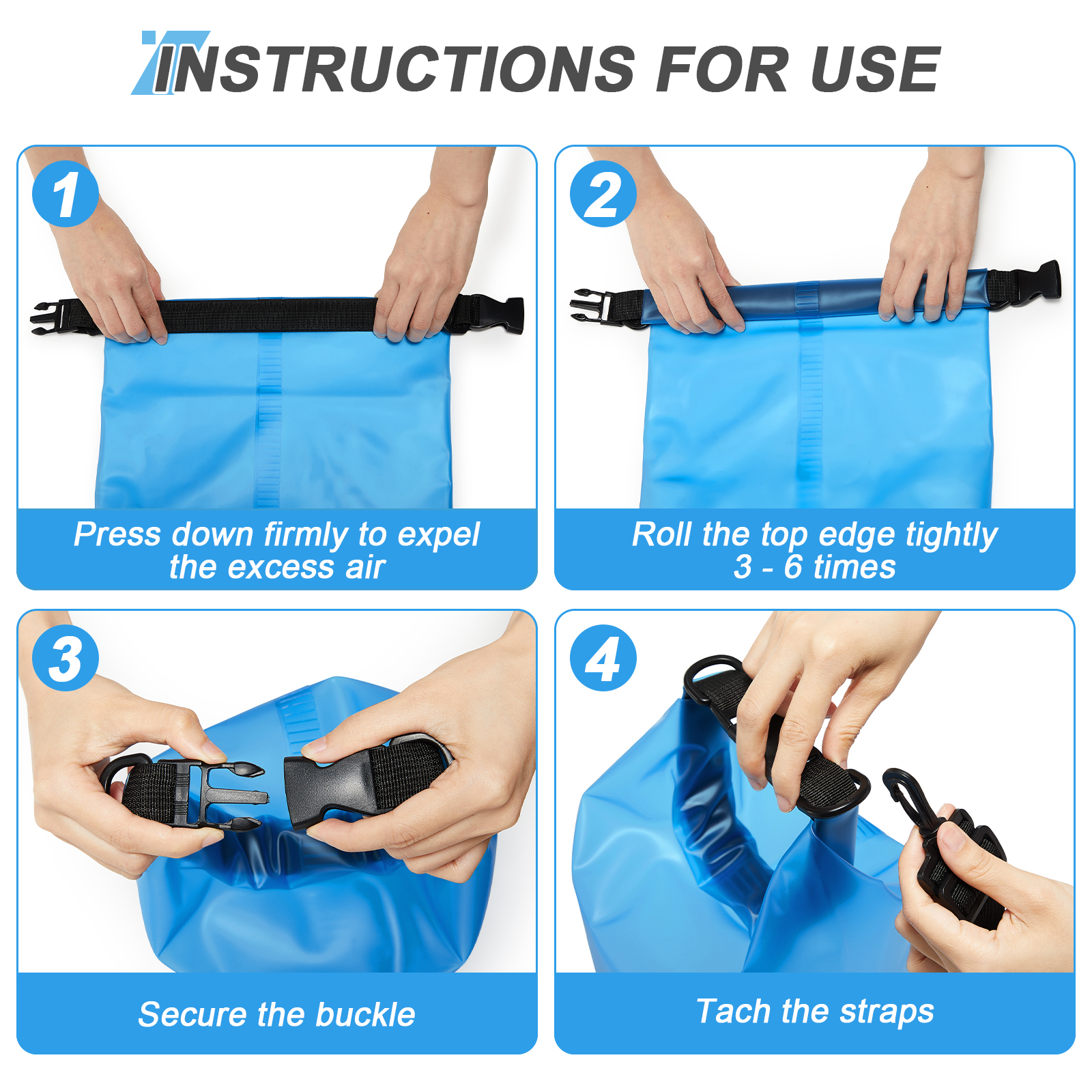 INSTRUCTIONS FOR USE

1

Press down firmly to expel the excess air

2

Roll the top edge tightly 3 - 6 times

3

Secure the buckle

4

Tach the straps